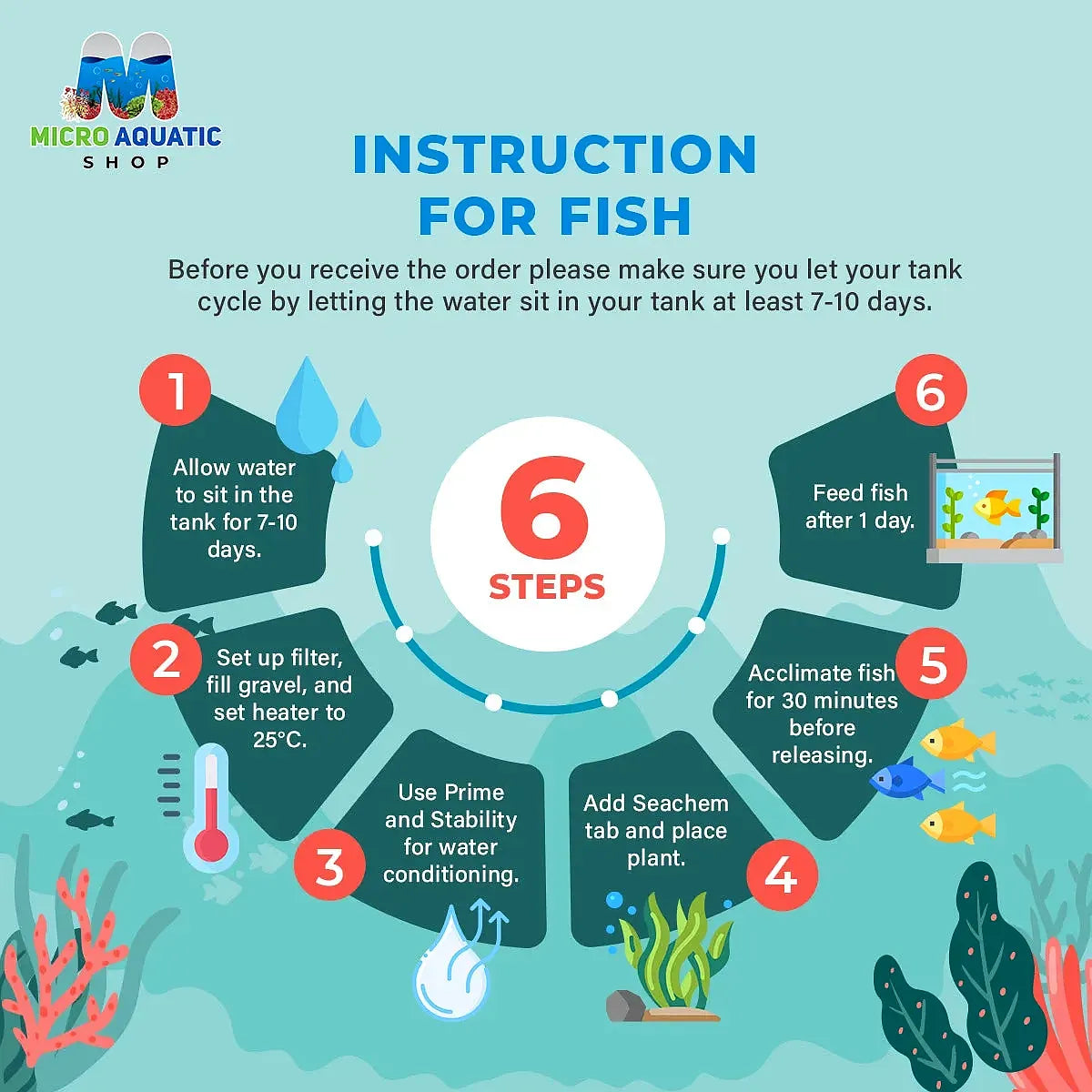 MICRO AQUATIC
SHOP

INSTRUCTION FOR FISH

Before you receive the order please make sure you let your tank cycle by letting the water sit in your tank at least 7-10 days.

6 STEPS

1
Allow water to sit in the tank for 7-10 days.

2
Set up filter, fill gravel, and set heater to 25°C.

3
Use Prime and Stability for water conditioning.

4
Add Seachem tab and place plant.

5
Acclimate fish for 30 minutes before releasing.

6
Feed fish after 1 day.